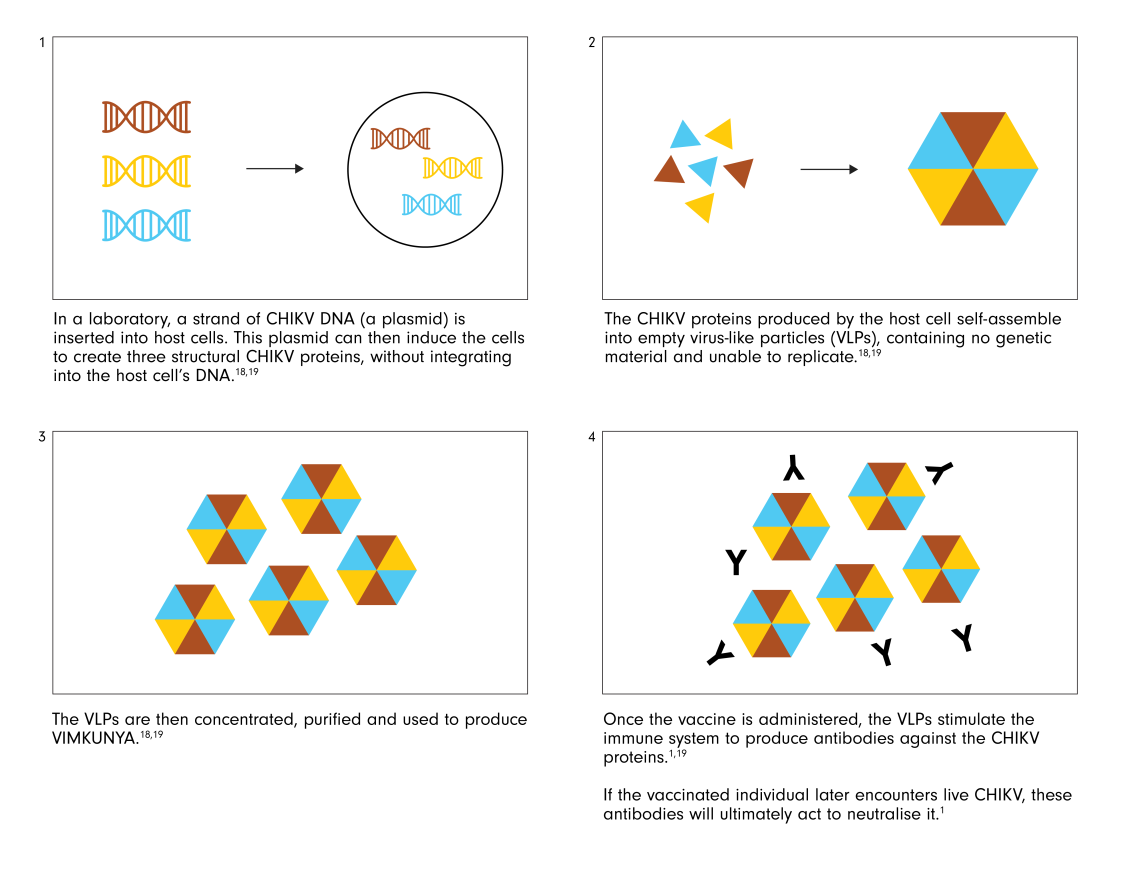 1

In a laboratory, a strand of CHIKV DNA (a plasmid) is inserted into host cells. This plasmid can then induce the cells to create three structural CHIKV proteins, without integrating into the host cell's DNA.$^{18,19}$

2

The CHIKV proteins produced by the host cell self-assemble into empty virus-like particles (VLPs), containing no genetic material and unable to replicate.$^{18,19}$

3

The VLPs are then concentrated, purified and used to produce VIMKUNYA.$^{18,19}$

4

Once the vaccine is administered, the VLPs stimulate the immune system to produce antibodies against the CHIKV proteins.$^{1,19}$

If the vaccinated individual later encounters live CHIKV, these antibodies will ultimately act to neutralise it.$^{1}$